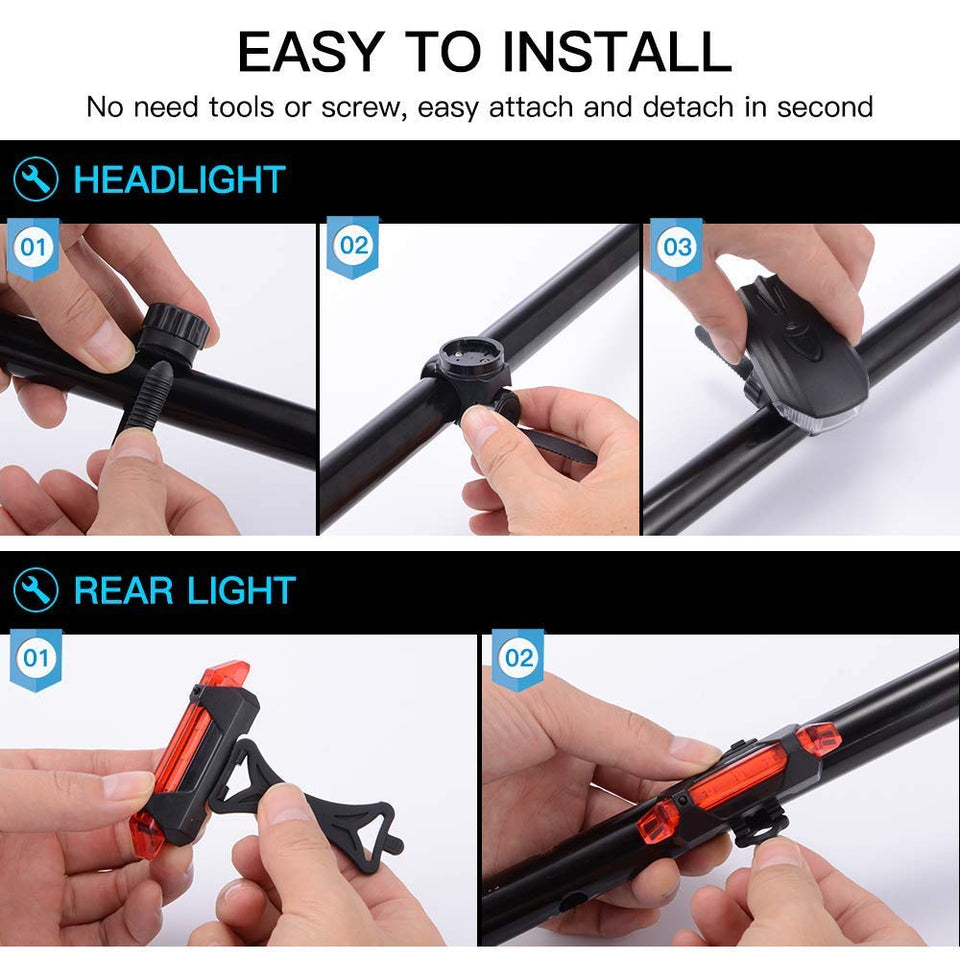 EASY TO INSTALL

No need tools or screw, easy attach and detach in second

HEADLIGHT

01

02

03

REAR LIGHT

01

02